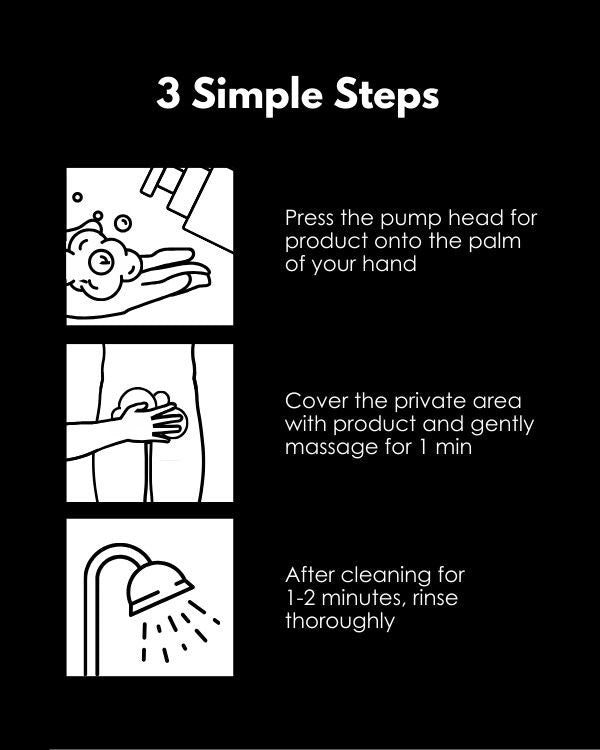 3 Simple Steps

Press the pump head for product onto the palm of your hand

Cover the private area with product and gently massage for 1 min

After cleaning for 1-2 minutes, rinse thoroughly